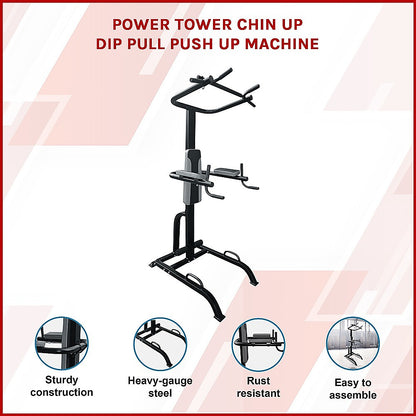 POWER TOWER CHIN UP
DIP PULL PUSH UP MACHINE

Sturdy construction

Heavy-gauge steel

Rust resistant

Easy to assemble